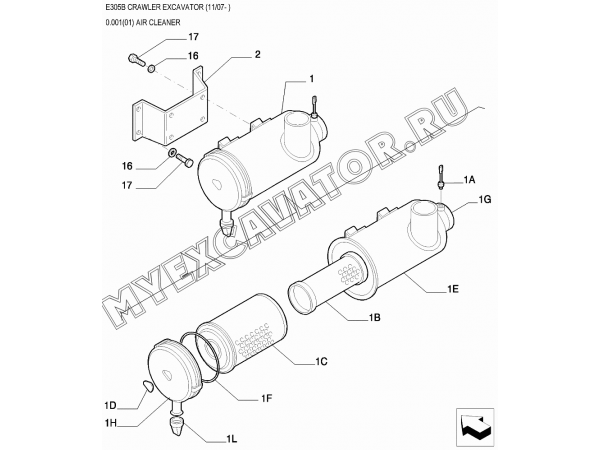 E305B CRAWLER EXCAVATOR (11/07- )

0.001(01) AIR CLEANER

17
16
2
1
16
17
1A
1G
1E
1B
1C
1F
1D
1H
1L

MYEXCAVATOR.RU