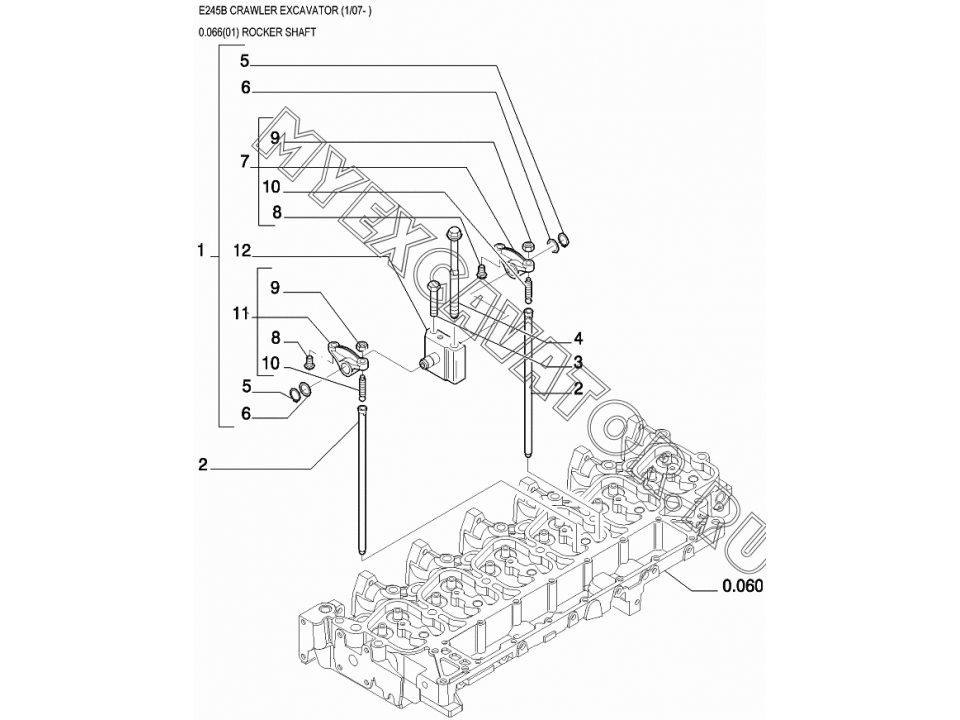 E245B CRAWLER EXCAVATOR (1/07- )

0.066(01) ROCKER SHAFT

5
6
9
7
10
8
1
12
9
11
8
10
5
6
4
3
2
2
0.060

MYEXCAVATOR.RU