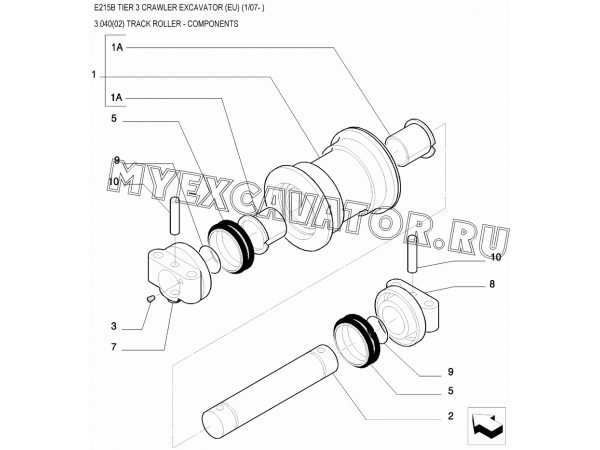 E215B TIER 3 CRAWLER EXCAVATOR (EU) (1/07- )

3.040(02) TRACK ROLLER - COMPONENTS

1A

1

1A

5

9

10

MYEXCAVATOR.RU

10

8

3

7

9

5

2