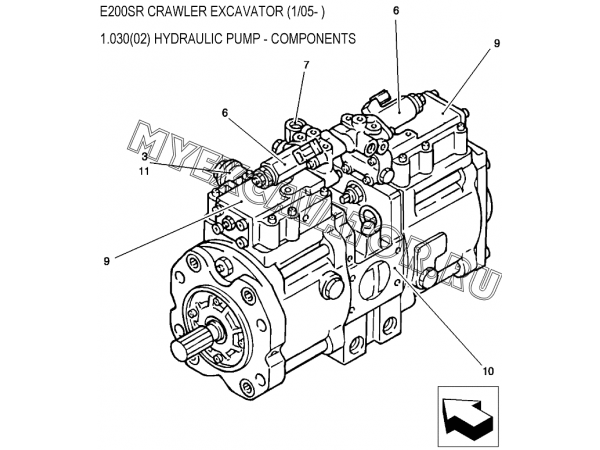 E200SR CRAWLER EXCAVATOR (1/05- )

1.030(02) HYDRAULIC PUMP - COMPONENTS

6

9

7

6

3

11

9

10

MYEXCAVATOR.RU