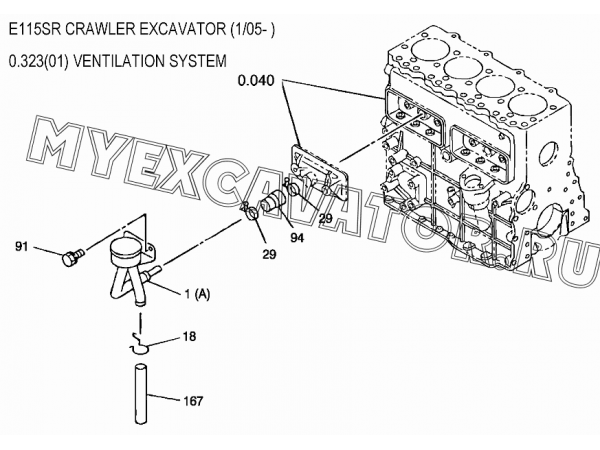 E115SR CRAWLER EXCAVATOR (1/05- )

0.323(01) VENTILATION SYSTEM

0.040

MYEXCAVATOR.RU

29

94

29

91

1 (A)

18

167