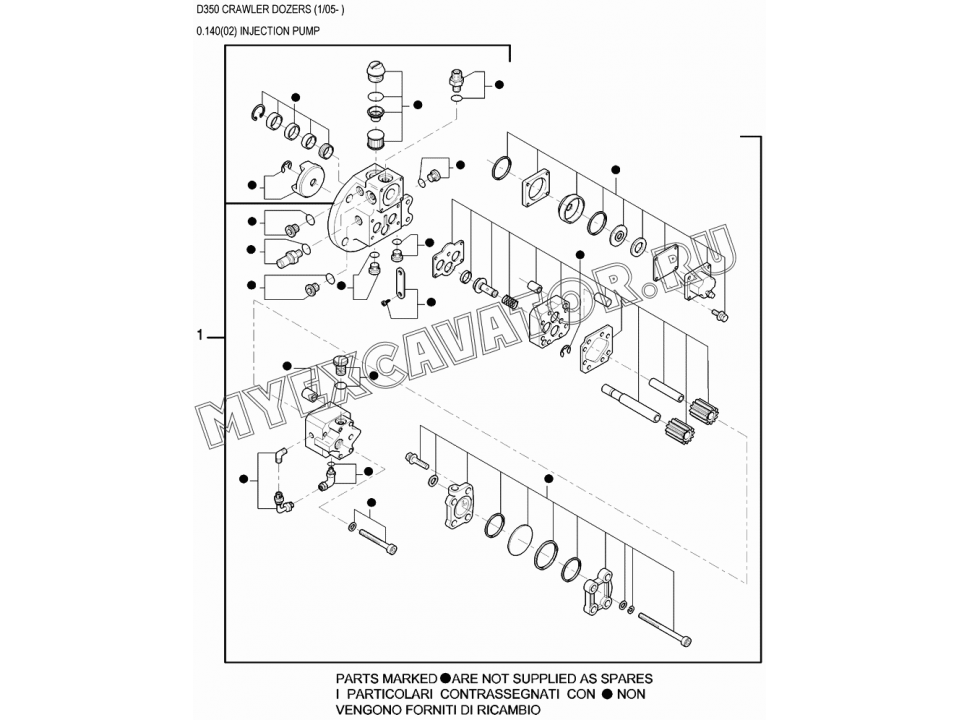 D350 CRAWLER DOZERS (1/05- )

0.140(02) INJECTION PUMP

1

MYEXCAVATOR.RU

PARTS MARKED ● ARE NOT SUPPLIED AS SPARES
I PARTICOLARI CONTRASSEGNATI CON ● NON VENGONO FORNITI DI RICAMBIO