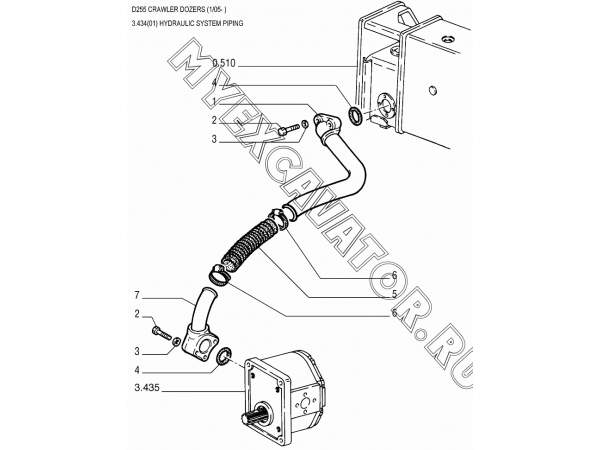 D255 CRAWLER DOZERS (1/05- )

3.434(01) HYDRAULIC SYSTEM PIPING

MYEXCAVATOR.RU

0.510

4

1

2

3

6

5

6

7

2

3

4

3.435