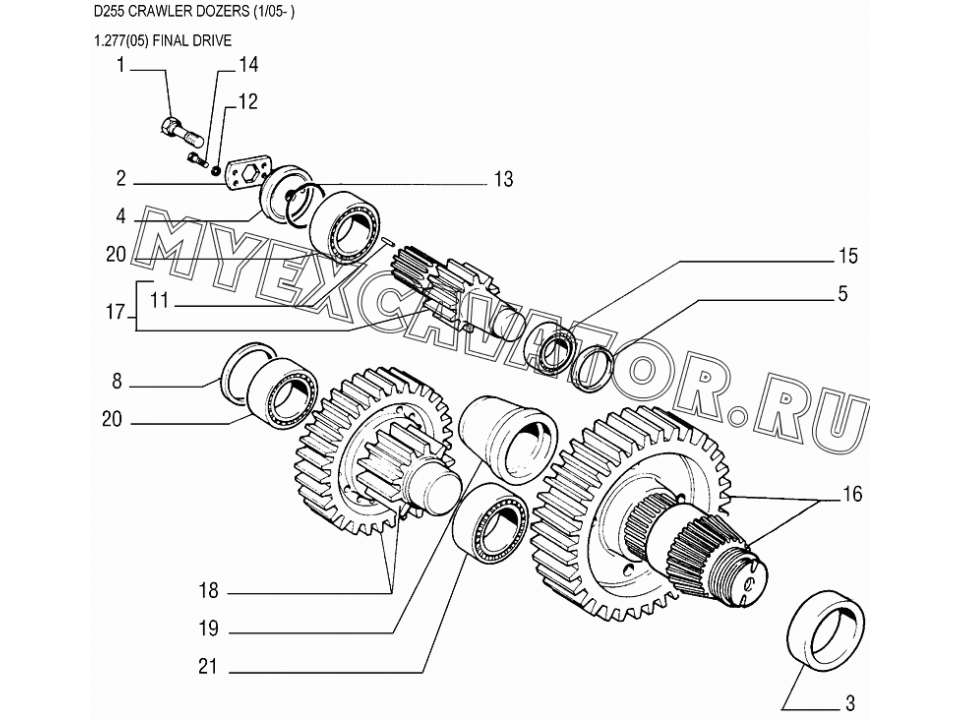 D255 CRAWLER DOZERS (1/05- )

1.277(05) FINAL DRIVE

1
14
12
2
13
4
20
15
11
17
5
8
20
16
18
19
21
3

MYEXCAVATOR.RU