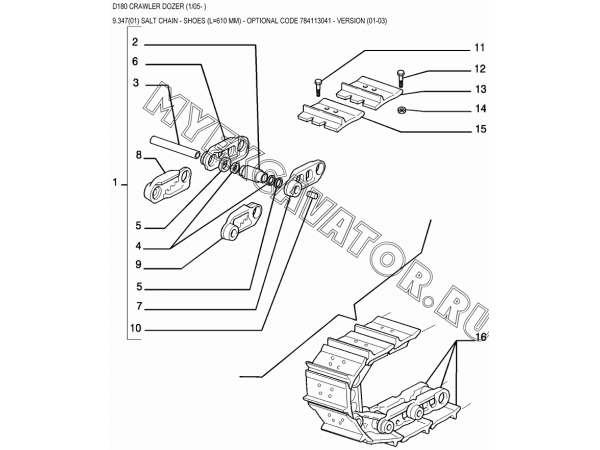 D180 CRAWLER DOZER (1/05- )

9.347(01) SALT CHAIN - SHOES (L=610 MM) - OPTIONAL CODE 784113041 - VERSION (01-03)

2
6
3
8
1
5
4
9
5
7
10
11
12
13
14
15
16

MYEXCAVATOR.RU