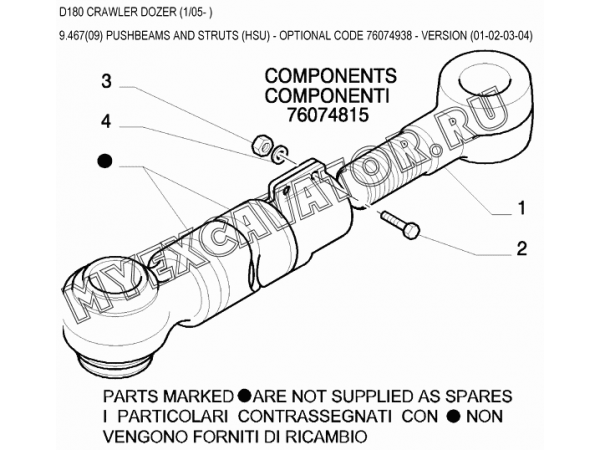 D180 CRAWLER DOZER (1/05- )

9.467(09) PUSHBEAMS AND STRUTS (HSU) - OPTIONAL CODE 76074938 - VERSION (01-02-03-04)

COMPONENTS
COMPONENTI
76074815

3

4

●

1

2

MYEXCAVATOR.RU

PARTS MARKED ● ARE NOT SUPPLIED AS SPARES
I PARTICOLARI CONTRASSEGNATI CON ● NON VENGONO FORNITI DI RICAMBIO