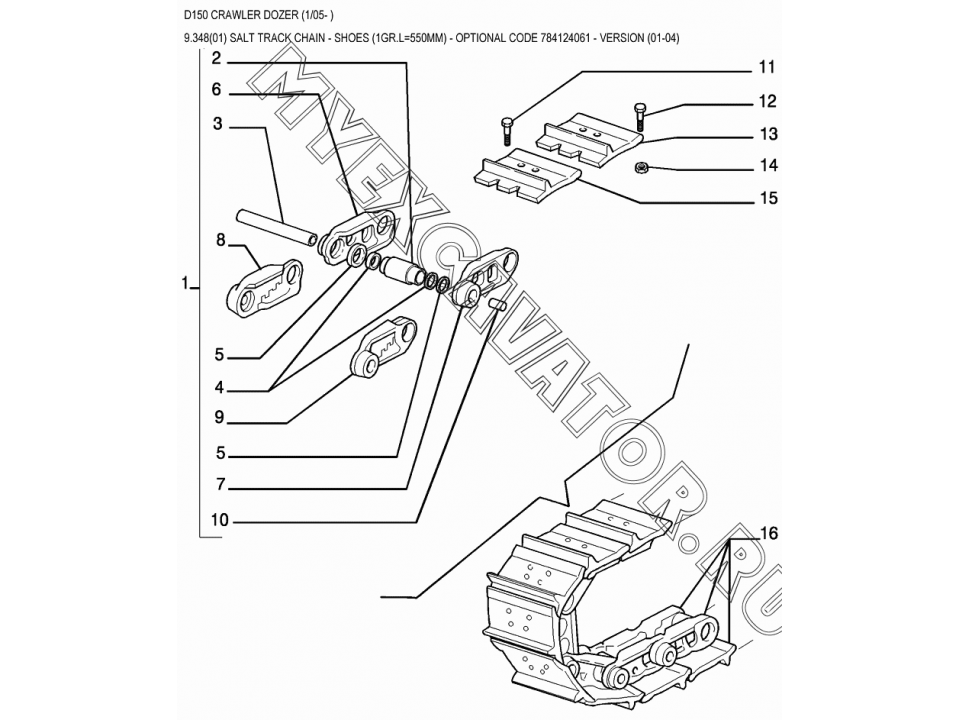 D150 CRAWLER DOZER (1/05- )

9.348(01) SALT TRACK CHAIN - SHOES (1GR.L=550MM) - OPTIONAL CODE 784124061 - VERSION (01-04)

MYEXCAVATOR.RU

2
6
3
8
1
5
4
9
5
7
10
11
12
13
14
15
16