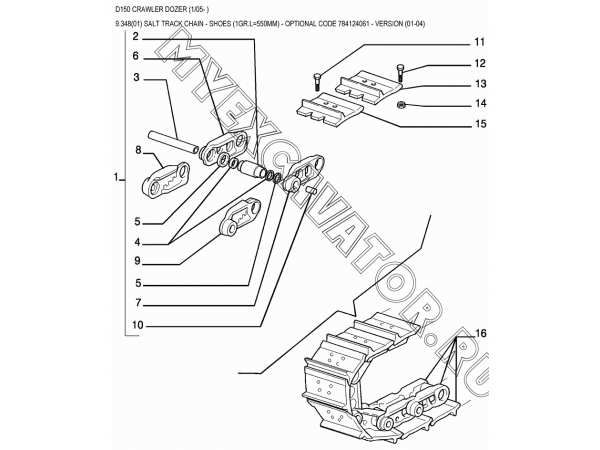 D150 CRAWLER DOZER (1/05- )

9.348(01) SALT TRACK CHAIN - SHOES (1GR.L=550MM) - OPTIONAL CODE 784124061 - VERSION (01-04)

2
6
3
8
1
5
4
9
5
7
10
11
12
13
14
15
16

MYEXCAVATOR.RU