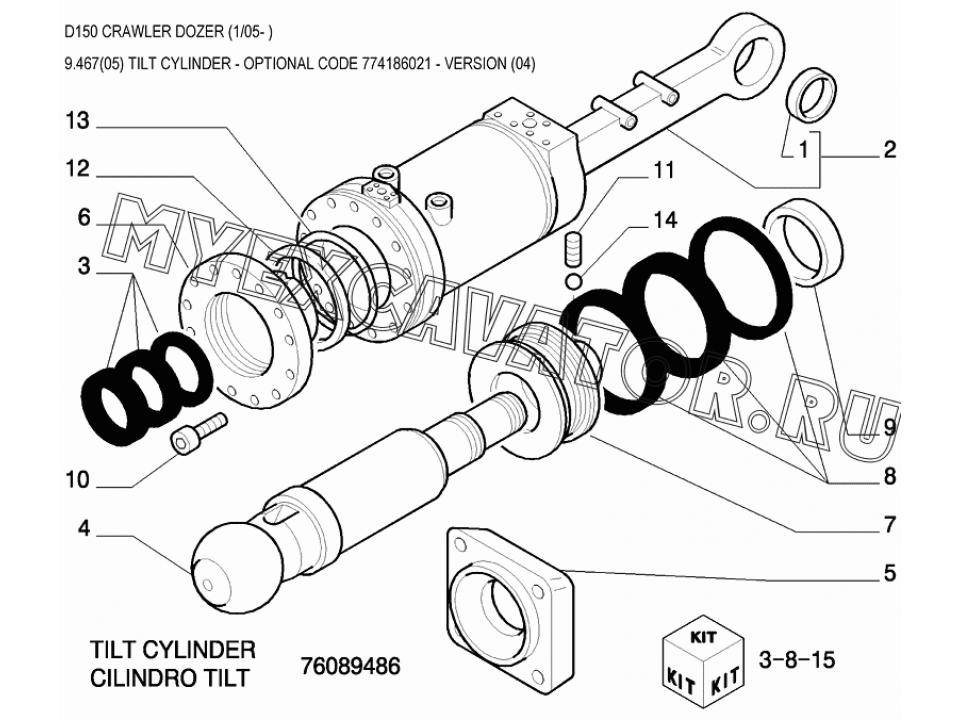 D150 CRAWLER DOZER (1/05- )

9.467(05) TILT CYLINDER - OPTIONAL CODE 774186021 - VERSION (04)

13

12

6

3

10

4

1

2

11

14

9

8

7

5

MYEXCAVATOR.RU

TILT CYLINDER
CILINDRO TILT

76089486

KIT
KIT KIT

3-8-15