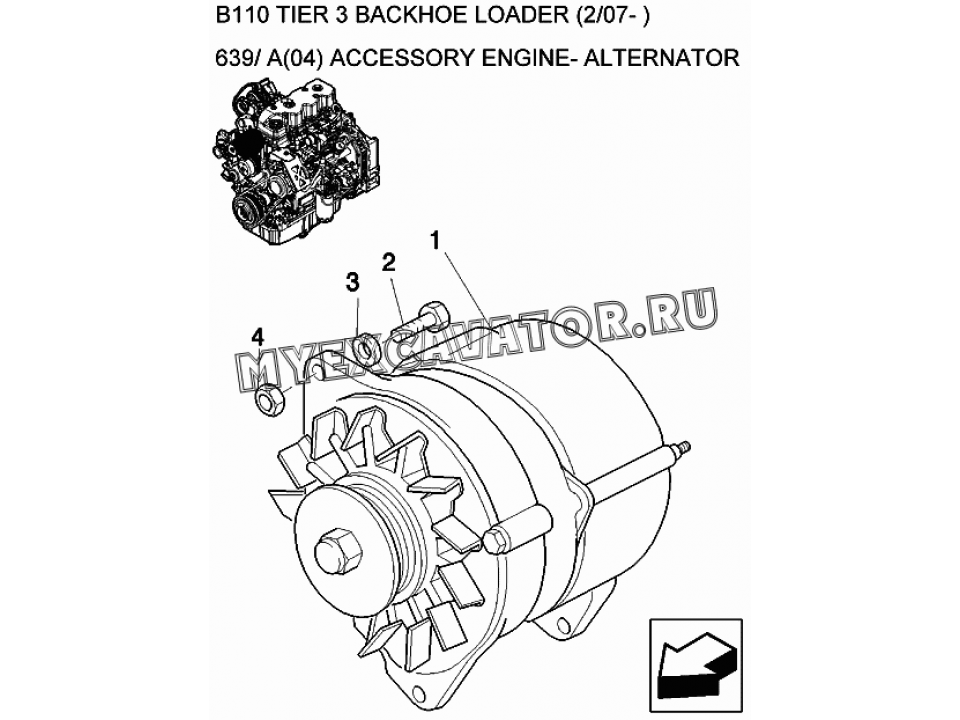 B110 TIER 3 BACKHOE LOADER (2/07- )

639/ A(04) ACCESSORY ENGINE- ALTERNATOR

1
2
3
4

MYEXCAVATOR.RU