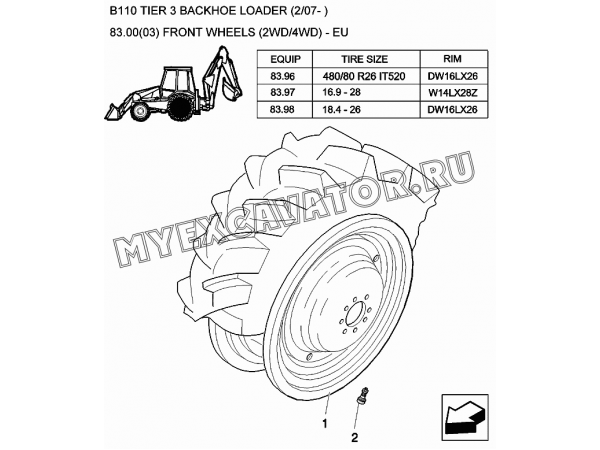 B110 TIER 3 BACKHOE LOADER (2/07- )

83.00(03) FRONT WHEELS (2WD/4WD) - EU

| EQUIP | TIRE SIZE | RIM |
|---|---|---|
| 83.96 | 480/80 R26 IT520 | DW16LX26 |
| 83.97 | 16.9 - 28 | W14LX28Z |
| 83.98 | 18.4 - 26 | DW16LX26 |

MYEXCAVATOR.RU

1

2