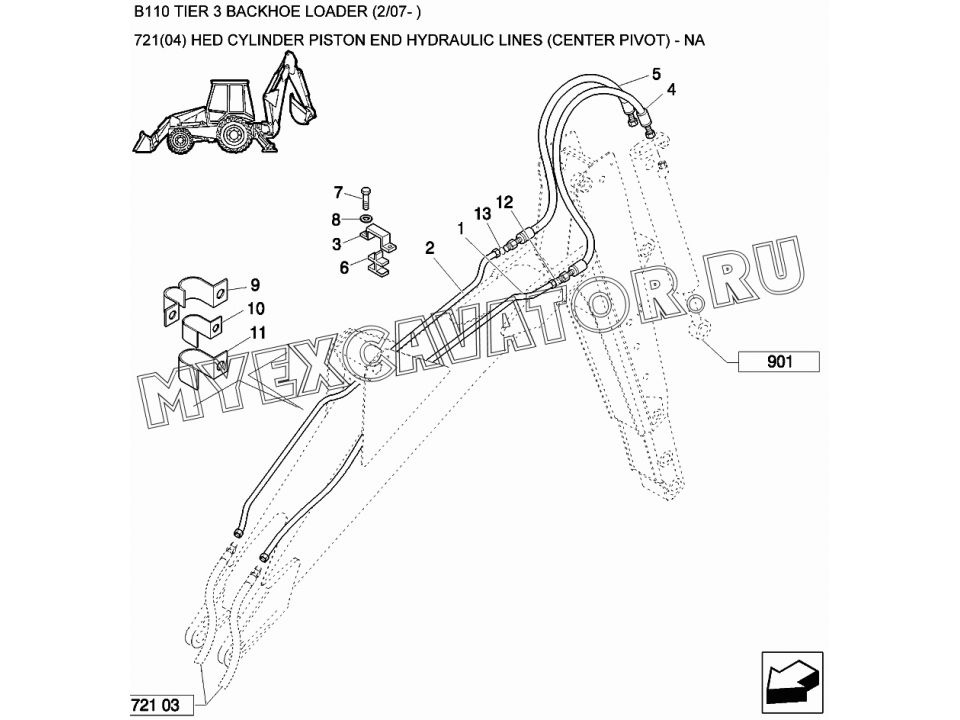 B110 TIER 3 BACKHOE LOADER (2/07- )

721(04) HED CYLINDER PISTON END HYDRAULIC LINES (CENTER PIVOT) - NA

5
4
7
8
3
6
13
12
1
2
9
10
11
MYEXCAVATOR.RU
901
721 03