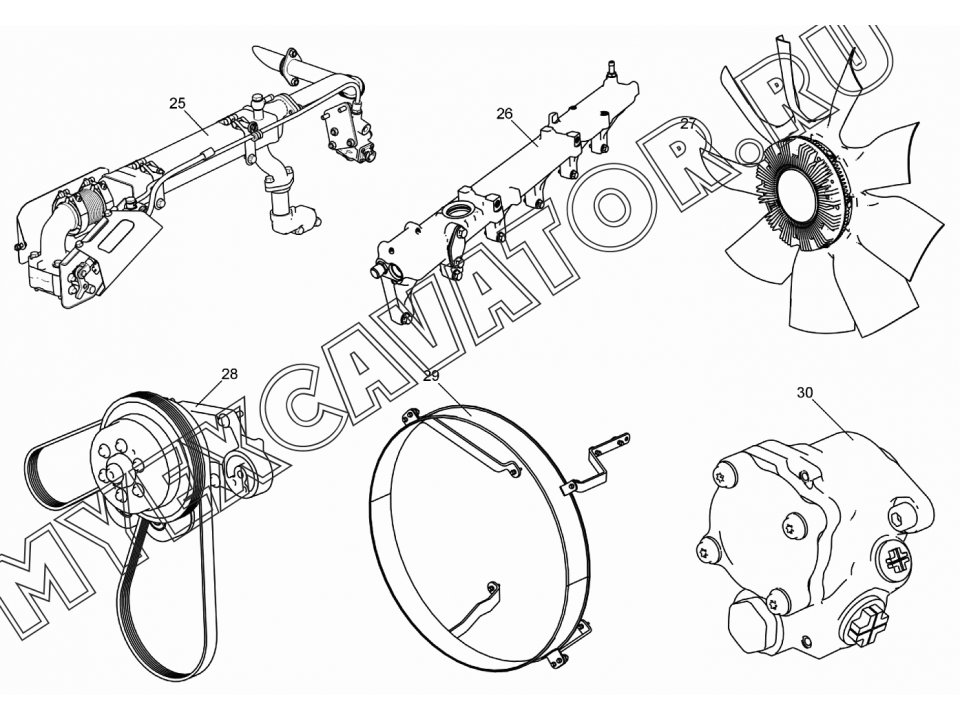 25
26
27
28
29
30
MYEXCAVATOR.RU