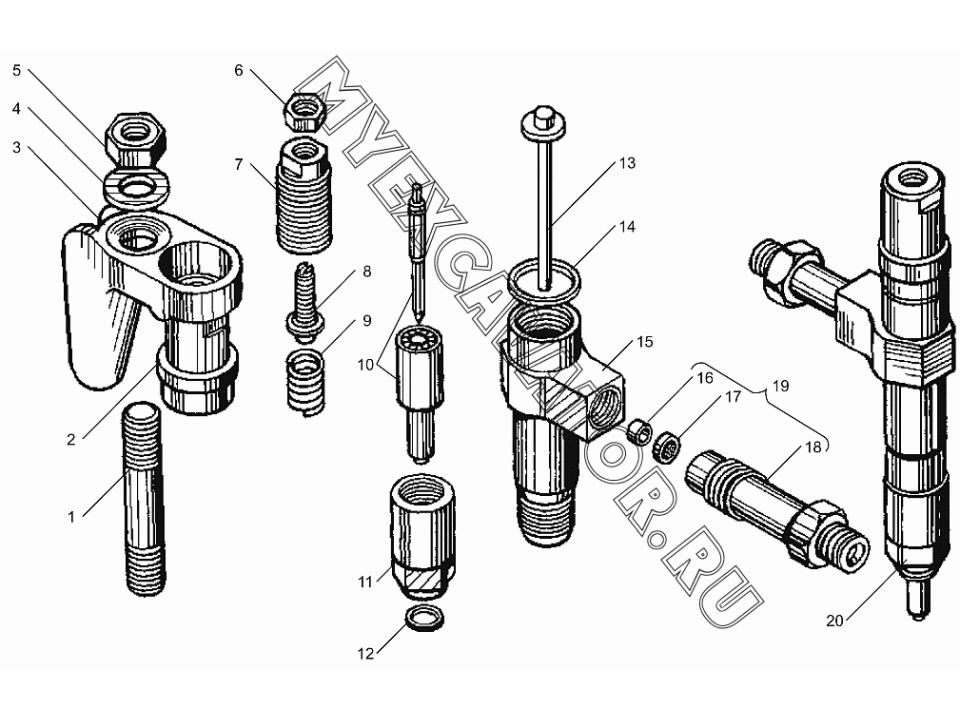 5
4
3
2
1
6
7
8
9
10
11
12
13
14
15
16
17
19
18
20
MYEXCAVATOR.RU