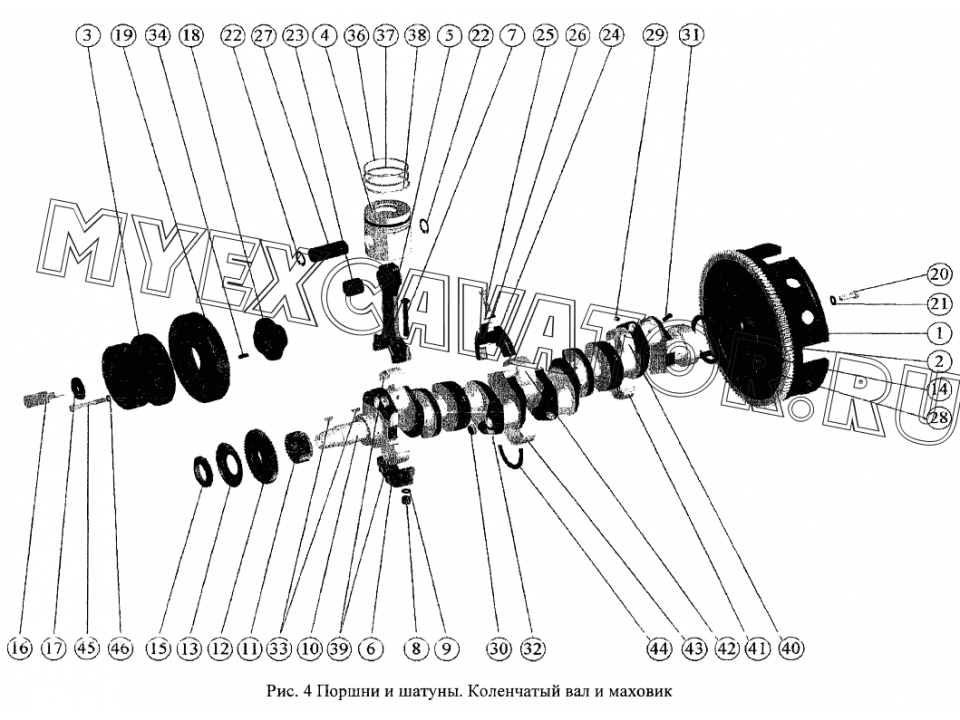 3 19 34 18 22 27 23 4 36 37 38 5 22 7 25 26 24 29 31

MYEXCAVATOR.RU

20
21
1
2
14
28

16 17 45 46 15 13 12 11 33 10 39 6 8 9 30 32 44 43 42 41 40

Рис. 4 Поршни и шатуны. Коленчатый вал и маховик