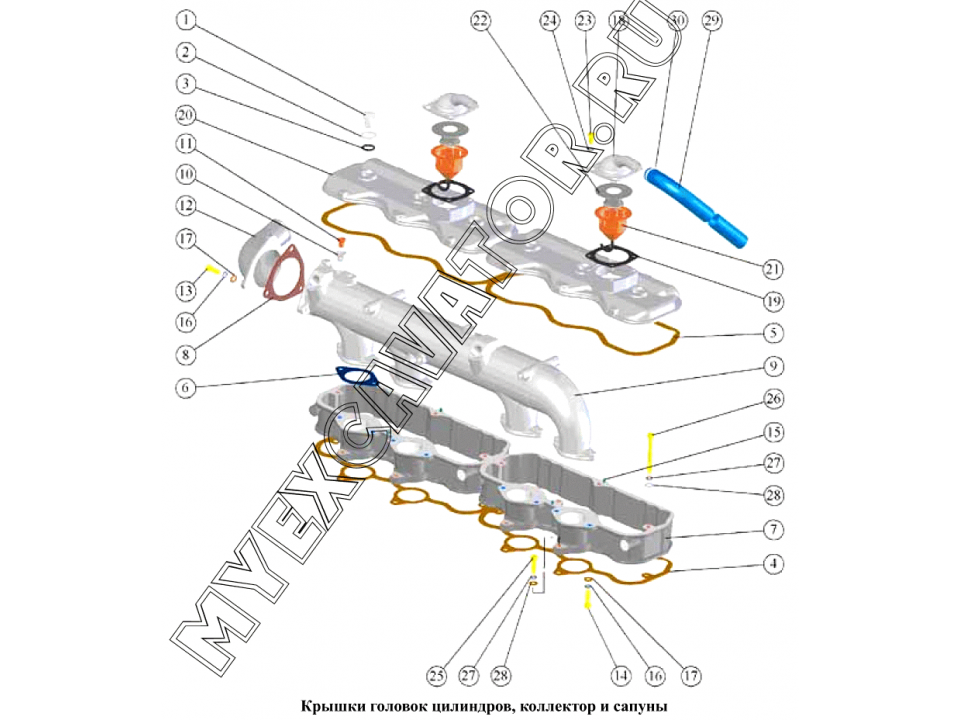 1
2
3
20
11
10
12
17
13
16
8
6
22
24
23
18
30
29
21
19
5
9
26
15
27
28
7
4
25
27
28
14
16
17

MYEXCAVATOR.RU

Крышки головок цилиндров, коллектор и сапуны