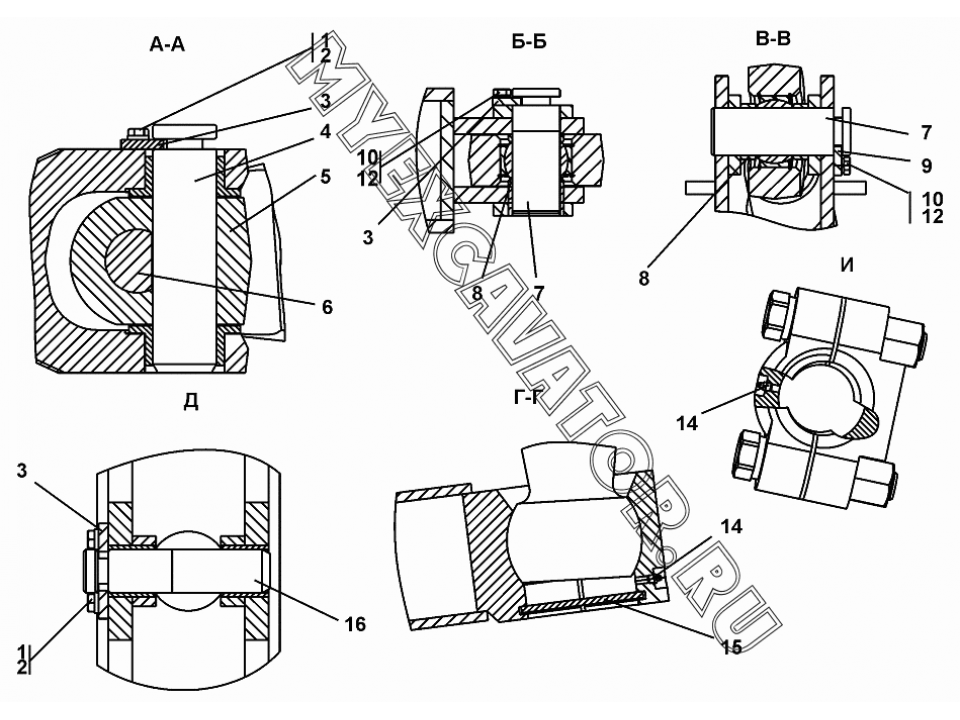 А-А
1
2
3
4
5
6
Б-Б
10
12
3
8
7
В-В
7
9
10
12
8
И
14
Д
3
1
2
16
Г-Г
14
15
MYEXCAVATOR.RU